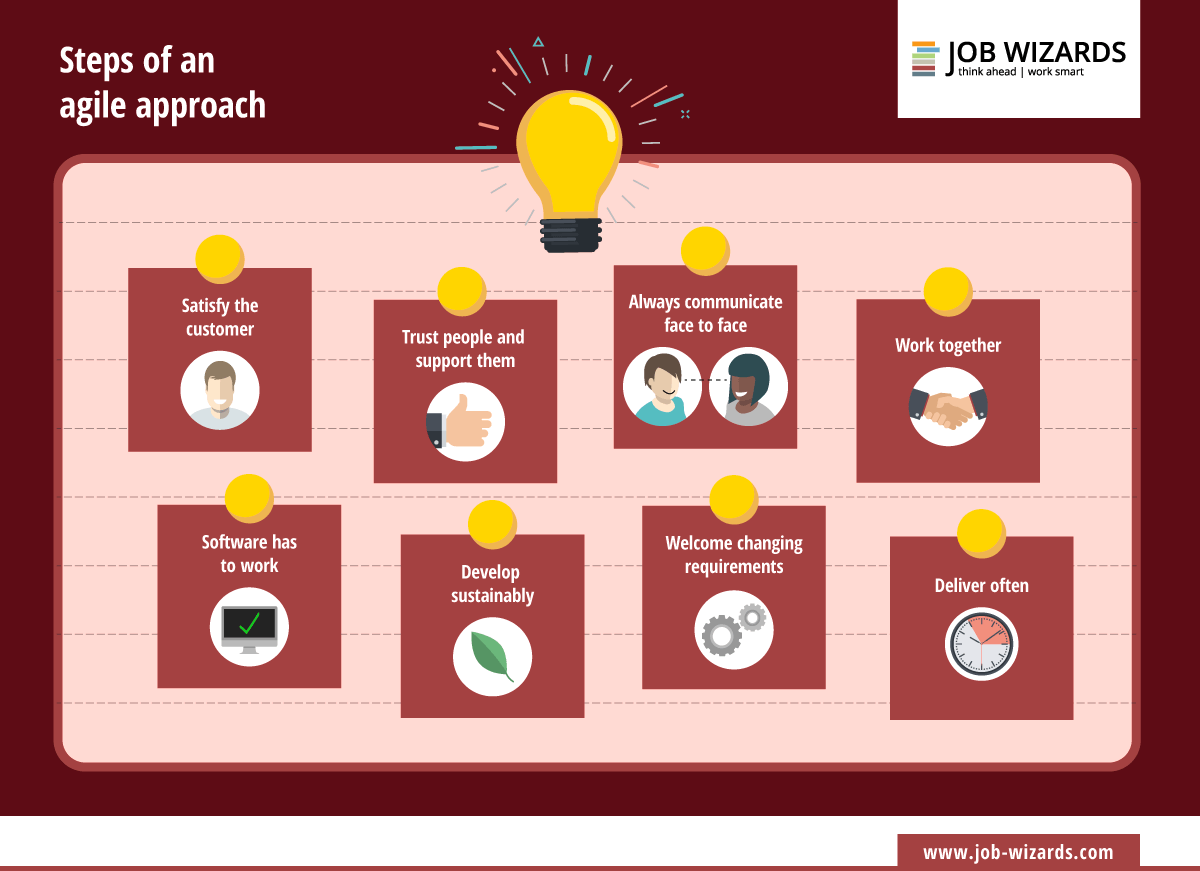 Steps of an agile approach

JOB WIZARDS
think ahead | work smart

Satisfy the customer

Trust people and support them

Always communicate face to face

Work together

Software has to work

Develop sustainably

Welcome changing requirements

Deliver often

www.job-wizards.com